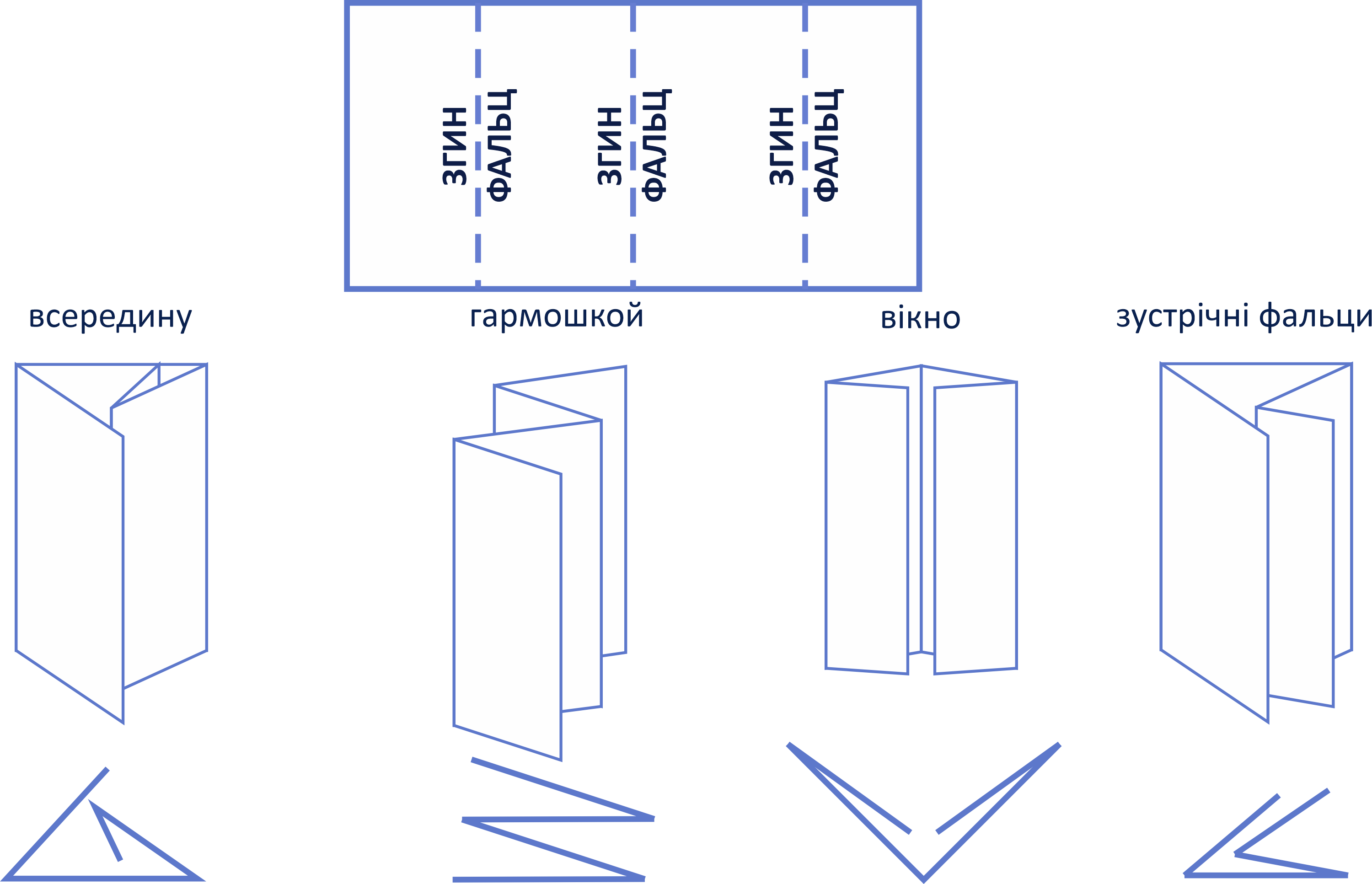 ЗГИН ФАЛЬЦ
ЗГИН ФАЛЬЦ
ЗГИН ФАЛЬЦ

всередину

гармошкой

вікно

зустрічні фальци